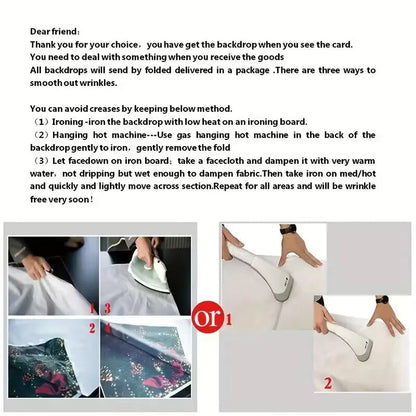 Dear friend:
Thank you for your choice, you have get the backdrop when you see the card.
You need to deal with something when you receive the goods
All backdrops will send by folded delivered in a package .There are three ways to smooth out wrinkles.

You can avoid creases by keeping below method.
(1) Ironing -iron the backdrop with low heat on an ironing board.
(2) Hanging hot machine---Use gas hanging hot machine in the back of the backdrop gently to iron, gently remove the fold
(3) Let facedown on iron board: take a facecloth and dampen it with very warm water, not dripping but wet enough to dampen fabric.Then take iron on med/hot and quickly and lightly move across section.Repeat for all areas and will be wrinkle free very soon!

1 3
2 4
or 1
2